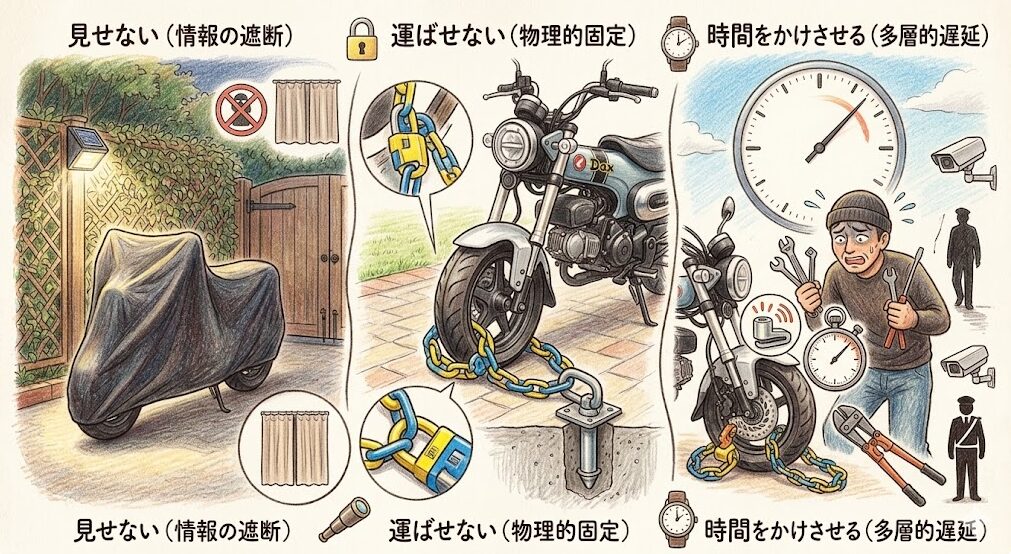 見せない（情報の遮断）

運ばせない（物理的固定）

時間をかけさせる（多層的遅延）

Dax

見せない（情報の遮断）

運ばせない（物理的固定）

時間をかけさせる（多層的遅延）